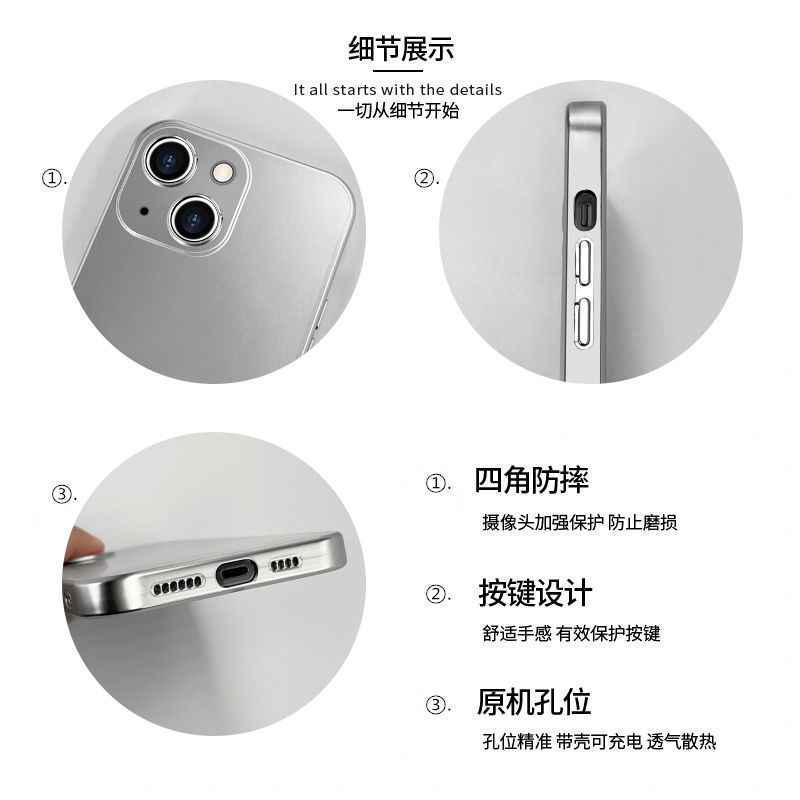 细节展示

It all starts with the details
一切从细节开始

①.

②.

③.

①. 四角防摔
摄像头加强保护 防止磨损

②. 按键设计
舒适手感 有效保护按键

③. 原机孔位
孔位精准 带壳可充电 透气散热